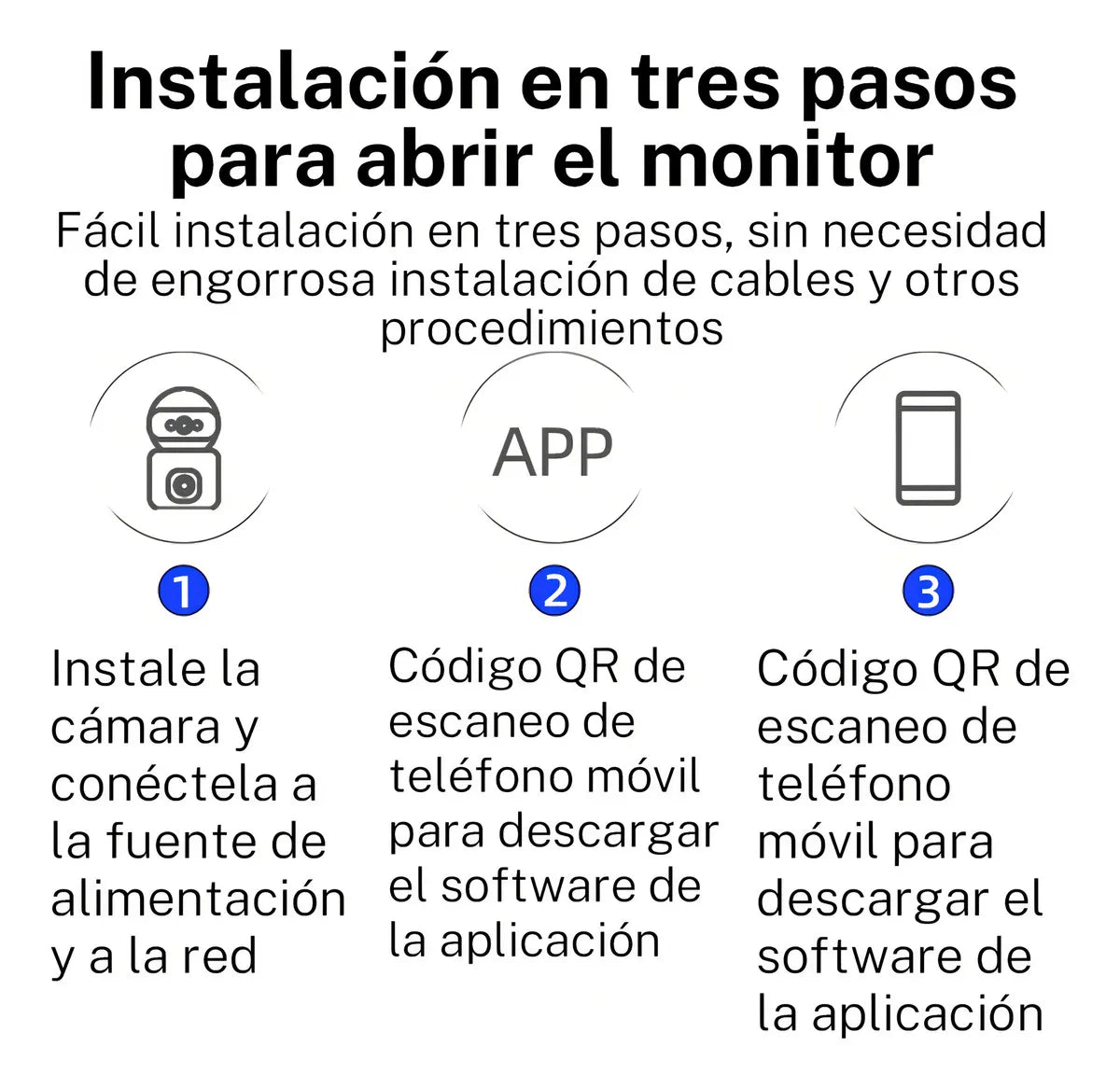 Instalación en tres pasos para abrir el monitor

Fácil instalación en tres pasos, sin necesidad de engorrosa instalación de cables y otros procedimientos

APP

1

Instale la cámara y conéctela a la fuente de alimentación y a la red

2

Código QR de escaneo de teléfono móvil para descargar el software de la aplicación

3

Código QR de escaneo de teléfono móvil para descargar el software de la aplicación