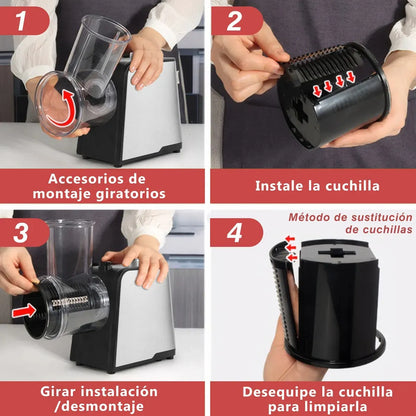 1

Accesorios de montaje giratorios

2

Instale la cuchilla

3

Girar instalación /desmontaje

4

Método de sustitución de cuchillas

Desequipe la cuchilla para limpiarla