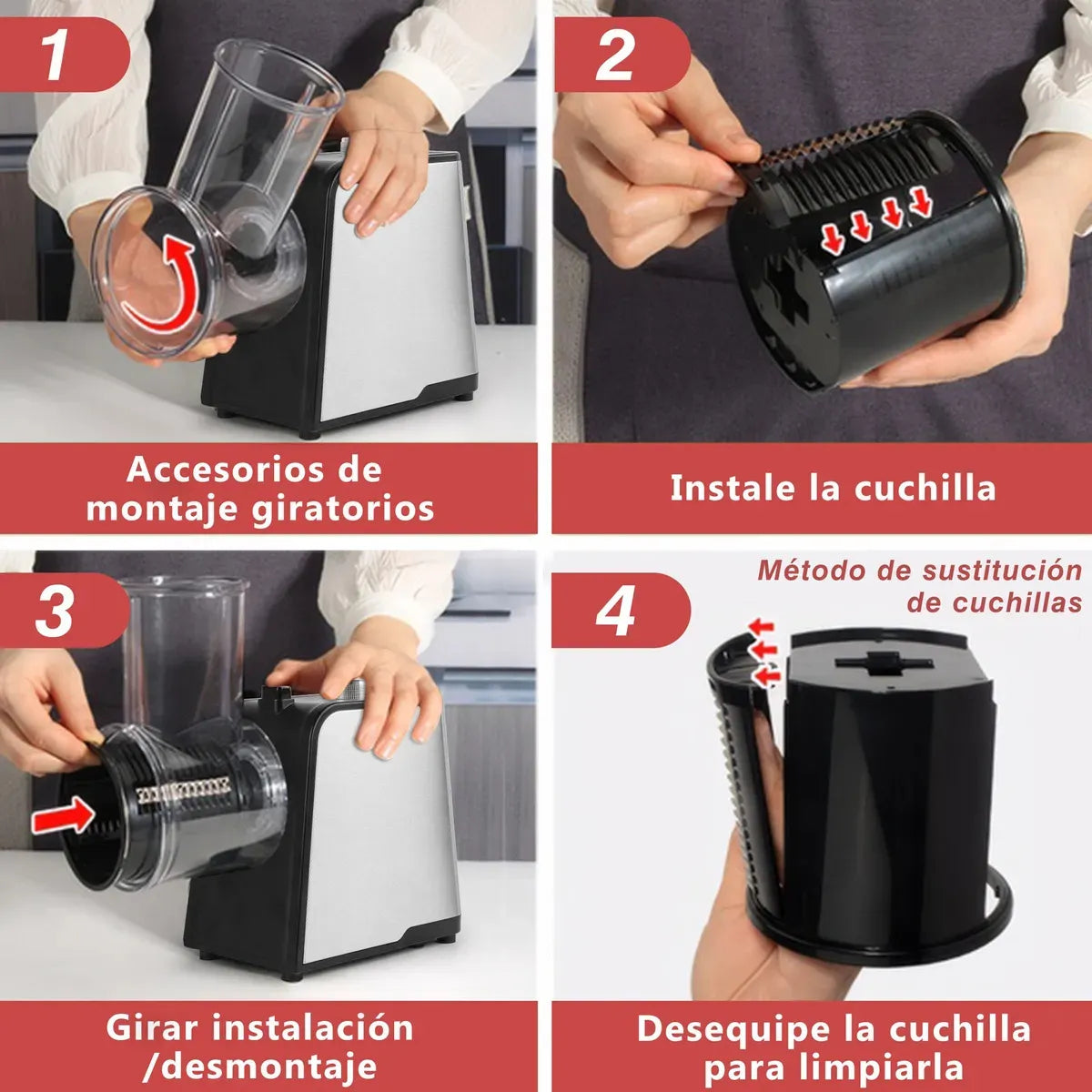 1

Accesorios de montaje giratorios

2

Instale la cuchilla

3

Girar instalación /desmontaje

4

Método de sustitución de cuchillas

Desequipe la cuchilla para limpiarla