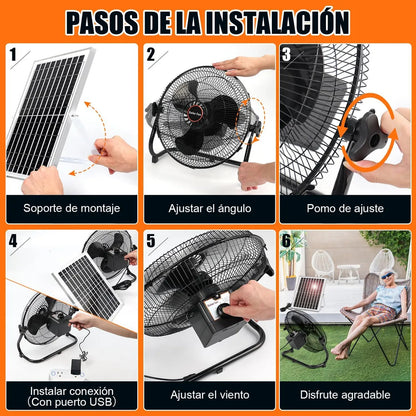 PASOS DE LA INSTALACIÓN

1
Soporte de montaje

2
Ajustar el ángulo

3
Pomo de ajuste

4
Instalar conexión (Con puerto USB)

5
Ajustar el viento

6
Disfrute agradable