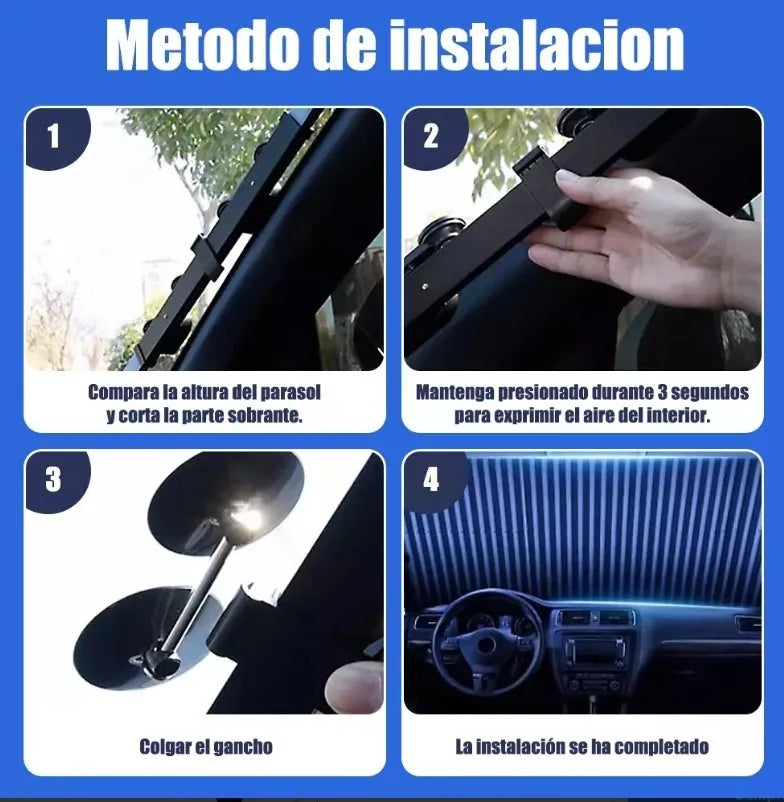 Metodo de instalacion

1

Compara la altura del parasol y corta la parte sobrante.

2

Mantenga presionado durante 3 segundos para exprimir el aire del interior.

3

Colgar el gancho

4

La instalación se ha completado