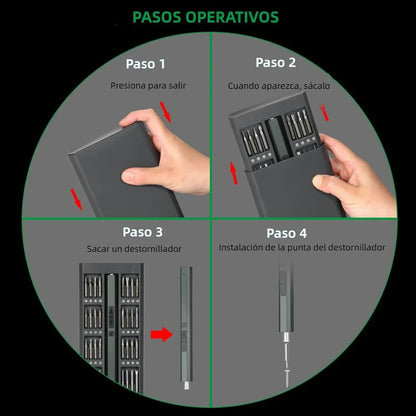 PASOS OPERATIVOS

Paso 1

Presiona para salir

Paso 2

Cuando aparezca, sácalo

Paso 3

Sacar un destornillador

Paso 4

Instalación de la punta del destornillador