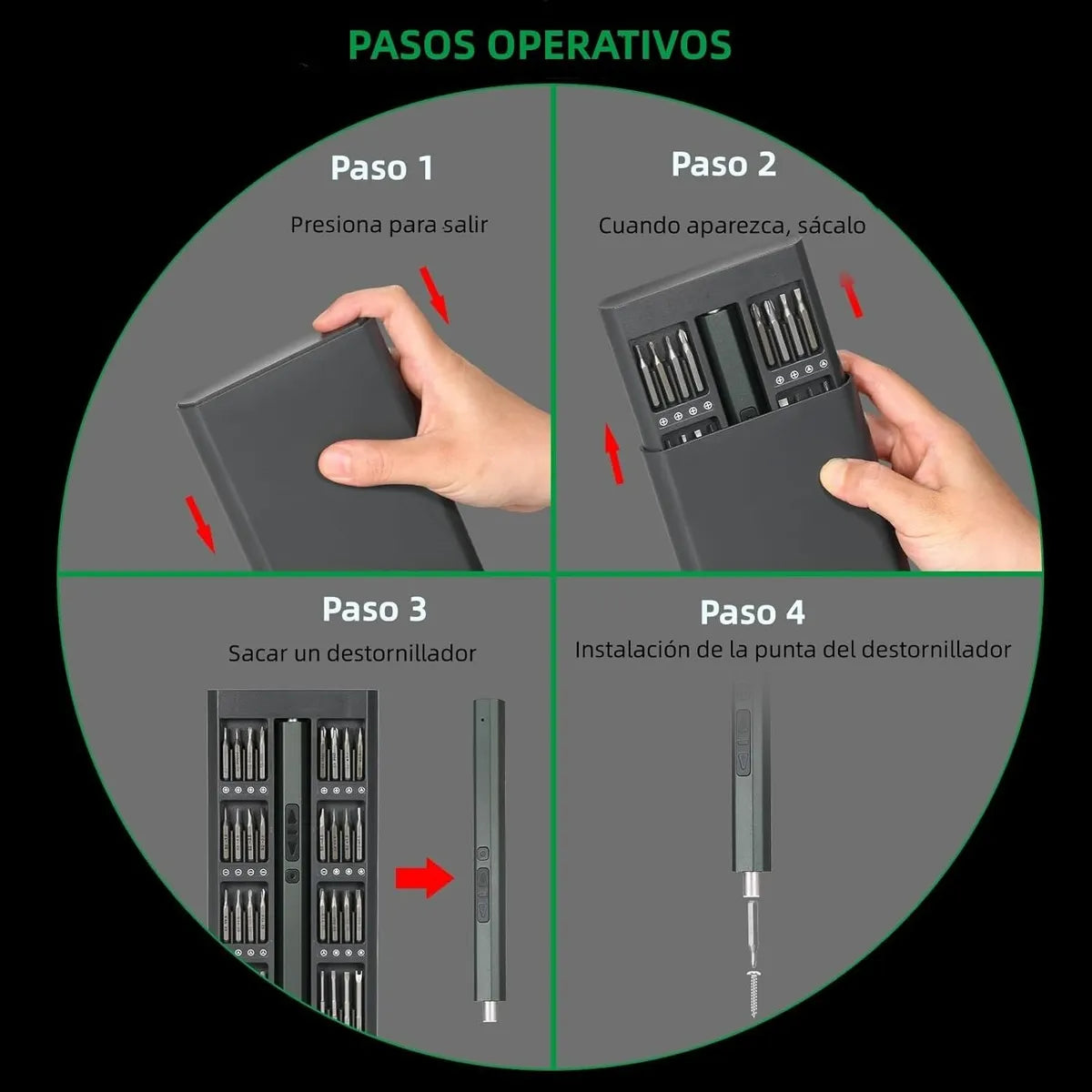 PASOS OPERATIVOS

Paso 1

Presiona para salir

Paso 2

Cuando aparezca, sácalo

Paso 3

Sacar un destornillador

Paso 4

Instalación de la punta del destornillador