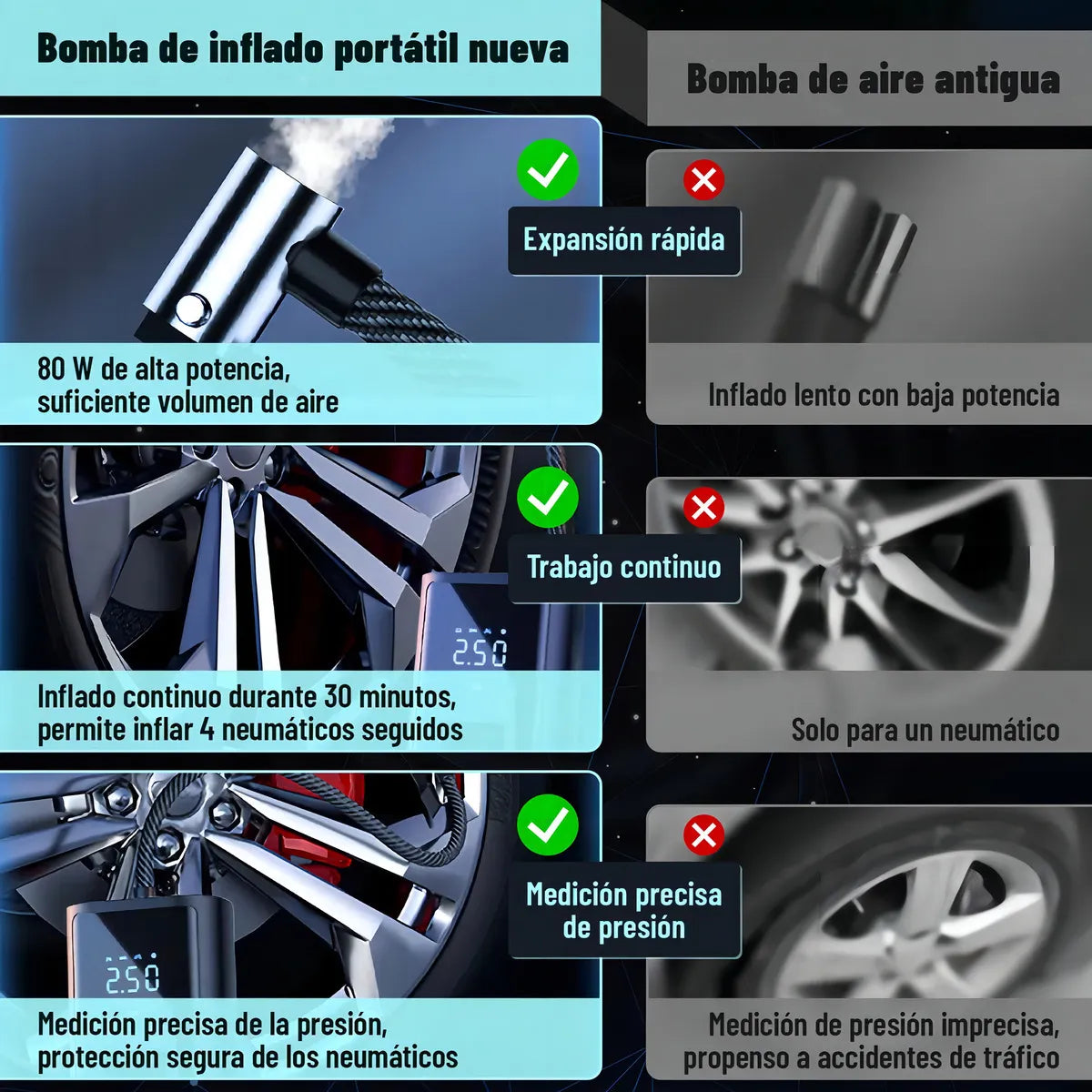 Bomba de inflado portátil nueva

Bomba de aire antigua

Expansión rápida

80 W de alta potencia, suficiente volumen de aire

Inflado lento con baja potencia

Trabajo continuo

2.50

Inflado continuo durante 30 minutos, permite inflar 4 neumáticos seguidos

Solo para un neumático

Medición precisa de presión

2.50

Medición precisa de la presión, protección segura de los neumáticos

Medición de presión imprecisa, propenso a accidentes de tráfico