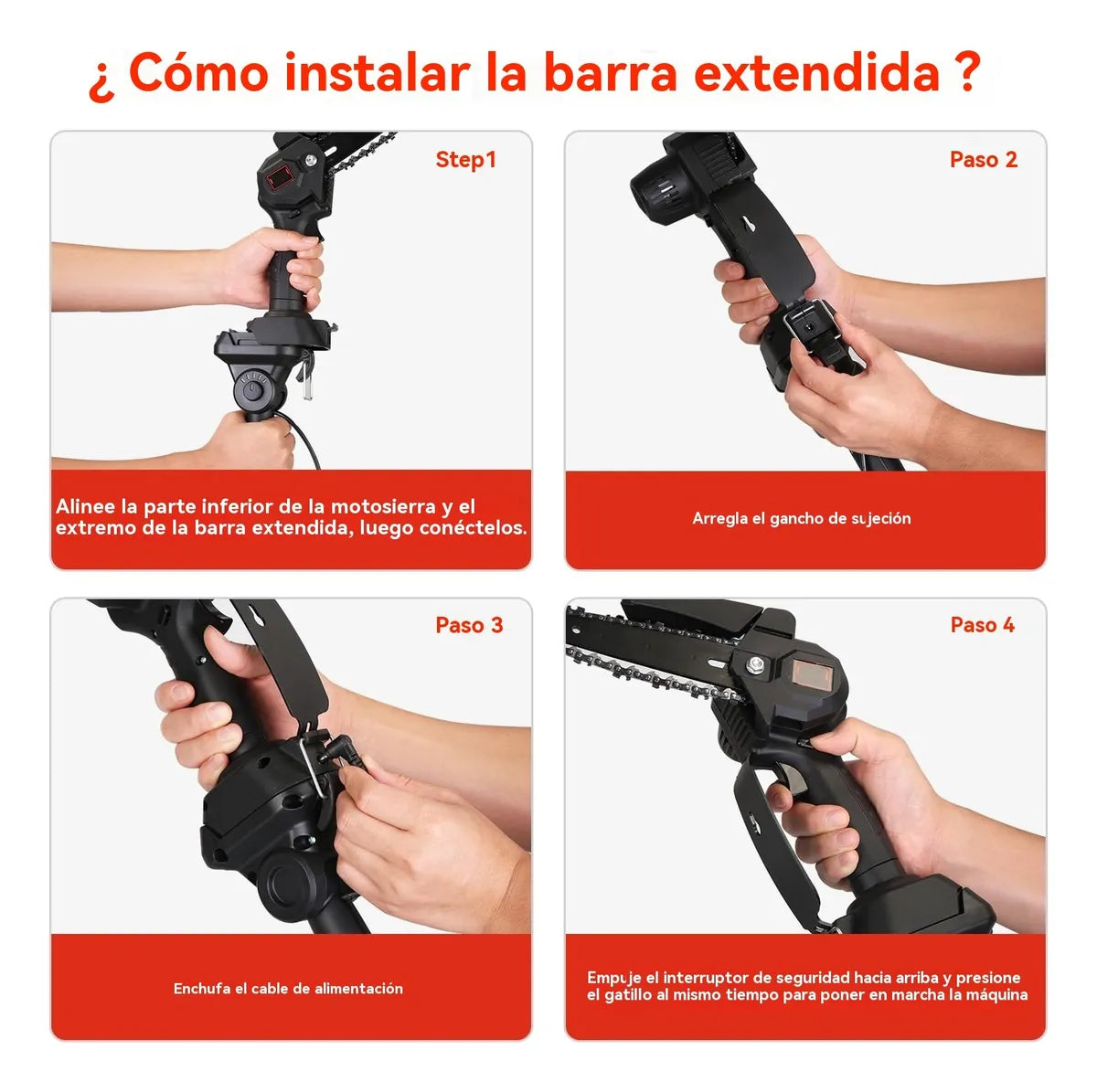 ¿ Cómo instalar la barra extendida ?

Step1

Alinee la parte inferior de la motosierra y el extremo de la barra extendida, luego conéctelos.

Paso 2

Arregla el gancho de sujeción

Paso 3

Enchufa el cable de alimentación

Paso 4

Empuje el interruptor de seguridad hacia arriba y presione el gatillo al mismo tiempo para poner en marcha la máquina