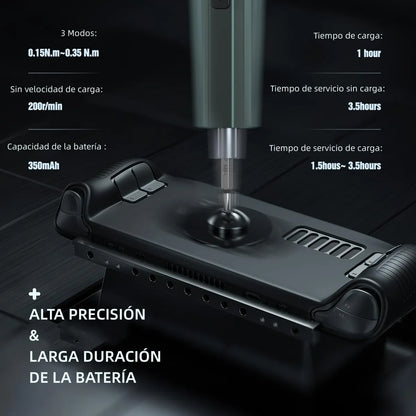 3 Modos:
0.15N.m~0.35 N.m

Sin velocidad de carga:
200r/min

Capacidad de la batería :
350mAh

Tiempo de carga:
1 hour

Tiempo de servicio sin carga:
3.5hours

Tiempo de servicio de carga:
1.5hous~ 3.5hours

+
ALTA PRECISIÓN
&
LARGA DURACIÓN
DE LA BATERÍA