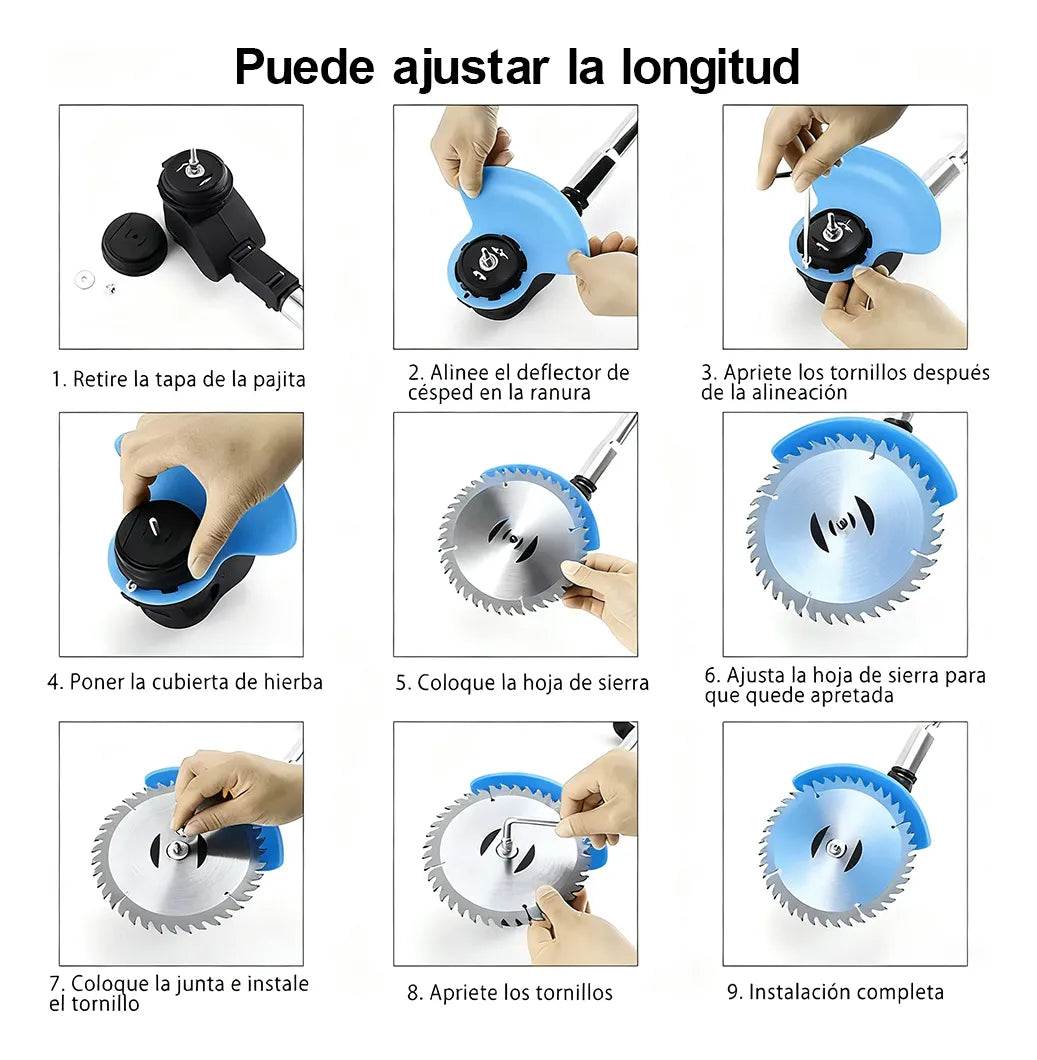 Puede ajustar la longitud

1. Retire la tapa de la pajita

2. Alinee el deflector de césped en la ranura

3. Apriete los tornillos después de la alineación

4. Poner la cubierta de hierba

5. Coloque la hoja de sierra

6. Ajusta la hoja de sierra para que quede apretada

7. Coloque la junta e instale el tornillo

8. Apriete los tornillos

9. Instalación completa