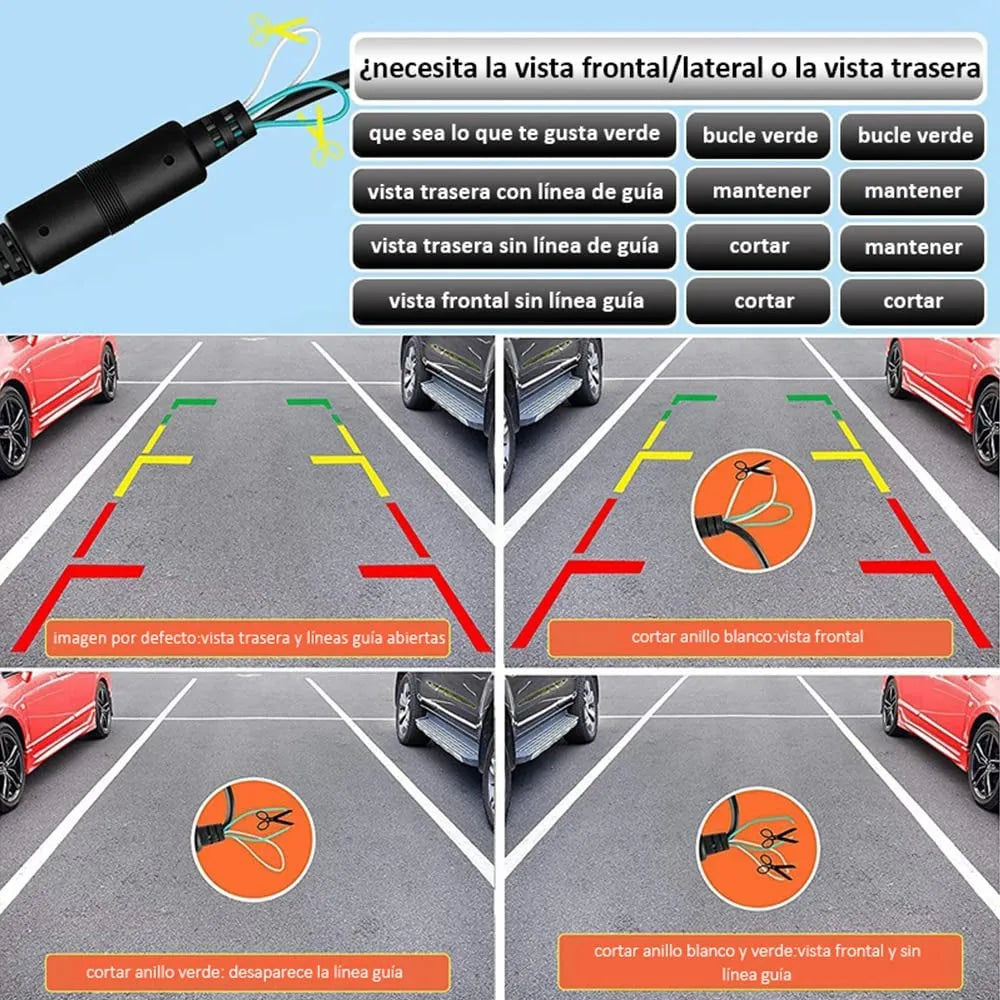 ¿necesita la vista frontal/lateral o la vista trasera

| que sea lo que te gusta verde | bucle verde | bucle verde |
|---|---|---|
| vista trasera con línea de guía | mantener | mantener |
| vista trasera sin línea de guía | cortar | mantener |
| vista frontal sin línea guía | cortar | cortar |

imagen por defecto:vista trasera y líneas guía abiertas

cortar anillo blanco:vista frontal

cortar anillo verde: desaparece la línea guía

cortar anillo blanco y verde:vista frontal y sin línea guía