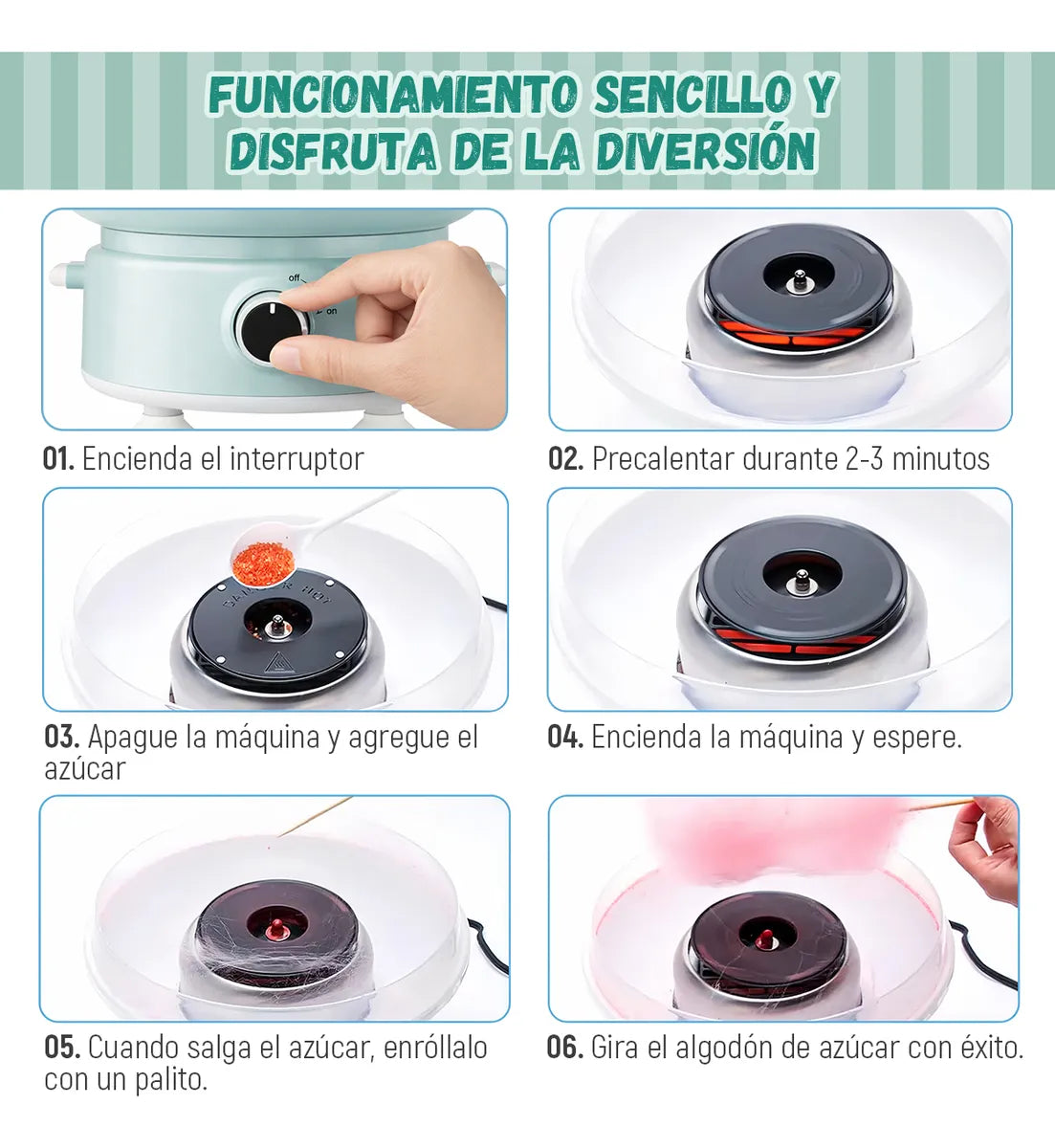 FUNCIONAMIENTO SENCILLO Y DISFRUTA DE LA DIVERSIÓN

off
on

01. Encienda el interruptor

02. Precalentar durante 2-3 minutos

DANGER HOT

03. Apague la máquina y agregue el azúcar

04. Encienda la máquina y espere.

05. Cuando salga el azúcar, enróllalo con un palito.

06. Gira el algodón de azúcar con éxito.