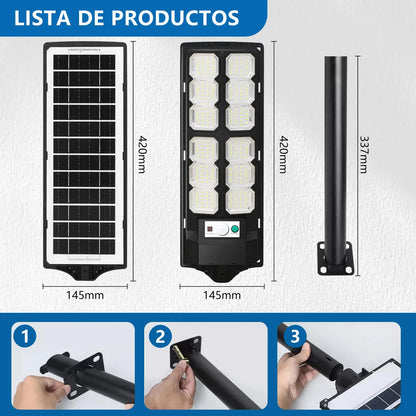 LISTA DE PRODUCTOS

420mm

145mm

420mm

145mm

337mm

1

2

3