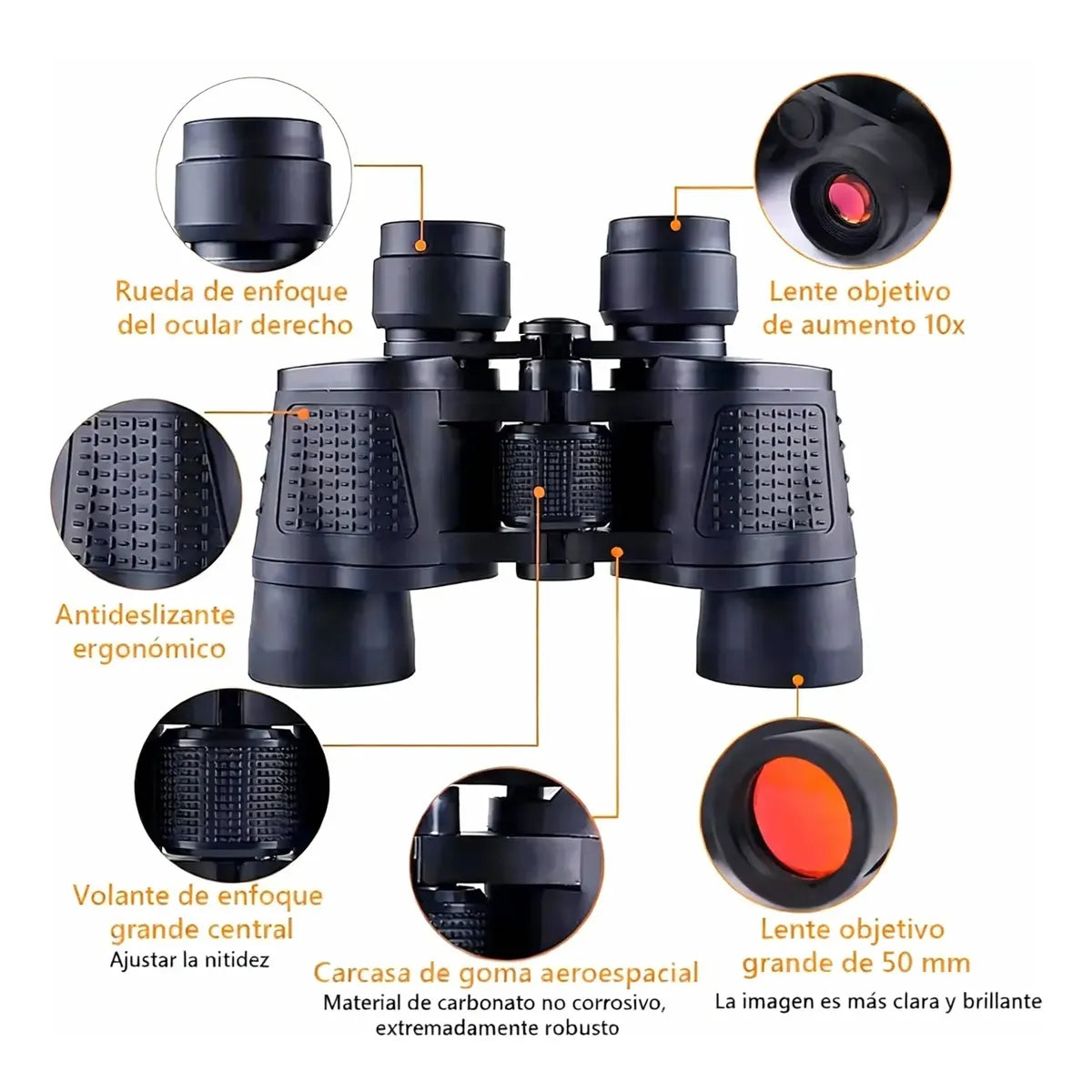 Rueda de enfoque del ocular derecho

Lente objetivo de aumento 10x

Antideslizante ergonómico

Volante de enfoque grande central
Ajustar la nitidez

Carcasa de goma aeroespacial
Material de carbonato no corrosivo, extremadamente robusto

Lente objetivo grande de 50 mm
La imagen es más clara y brillante