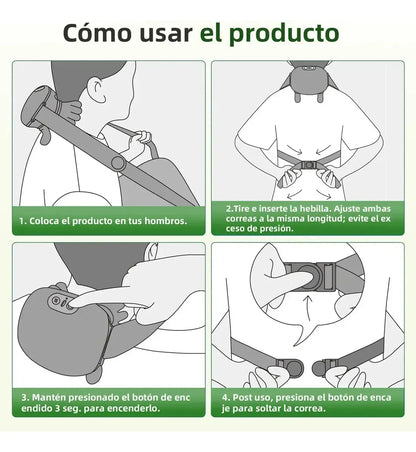 Cómo usar el producto

1. Coloca el producto en tus hombros.

2.Tire e inserte la hebilla. Ajuste ambas correas a la misma longitud; evite el ex ceso de presión.

3. Mantén presionado el botón de enc endido 3 seg. para encenderlo.

4. Post uso, presiona el botón de enca je para soltar la correa.