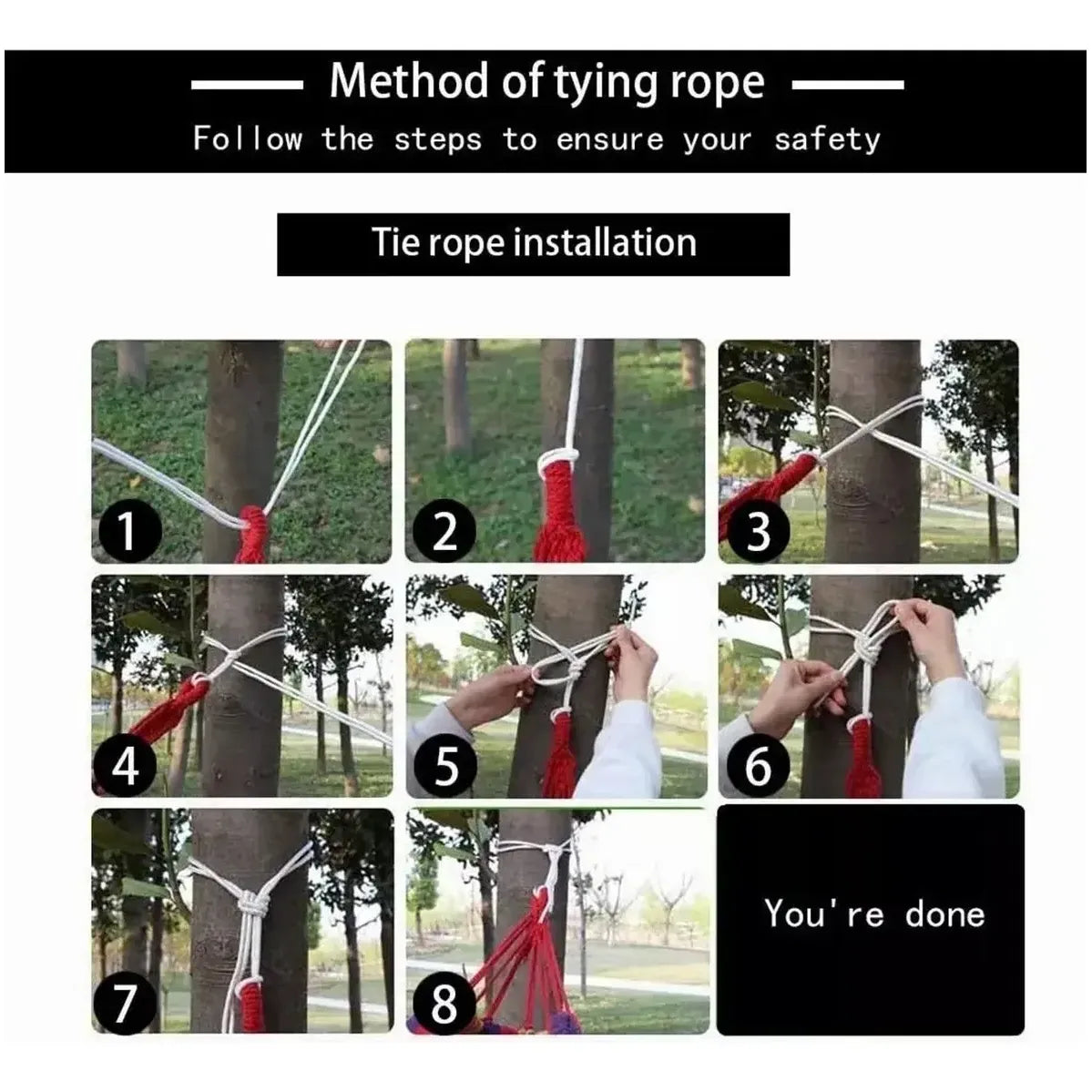 Method of tying rope

Follow the steps to ensure your safety

Tie rope installation

1

2

3

4

5

6

7

8

You're done