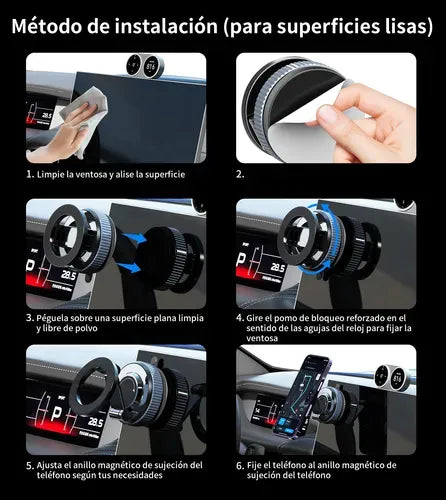 Método de instalación (para superficies lisas)

1. Limpie la ventosa y alise la superficie

2.

3. Péguela sobre una superficie plana limpia y libre de polvo

4. Gire el pomo de bloqueo reforzado en el sentido de las agujas del reloj para fijar la ventosa

5. Ajusta el anillo magnético de sujeción del teléfono según tus necesidades

6. Fije el teléfono al anillo magnético de sujeción del teléfono