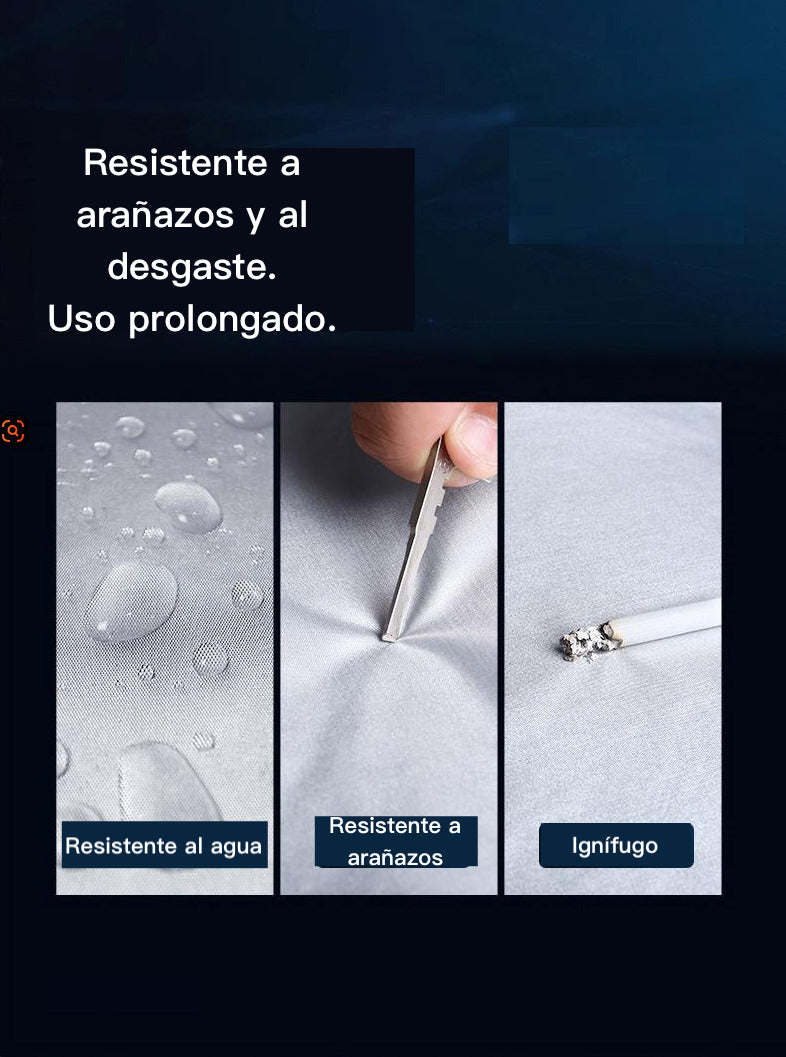 Resistente a arañazos y al desgaste.
Uso prolongado.

Resistente al agua

Resistente a arañazos

Ignífugo