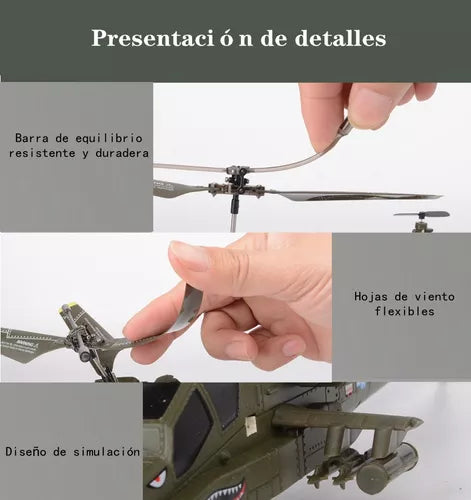 Presentaci ó n de detalles

Barra de equilibrio resistente y duradera

Hojas de viento flexibles

Diseño de simulación