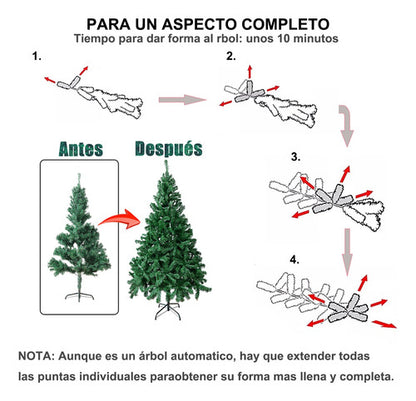 PARA UN ASPECTO COMPLETO
Tiempo para dar forma al rbol: unos 10 minutos

1.

2.

Antes

Después

3.

4.

NOTA: Aunque es un árbol automatico, hay que extender todas las puntas individuales paraobtener su forma mas llena y completa.