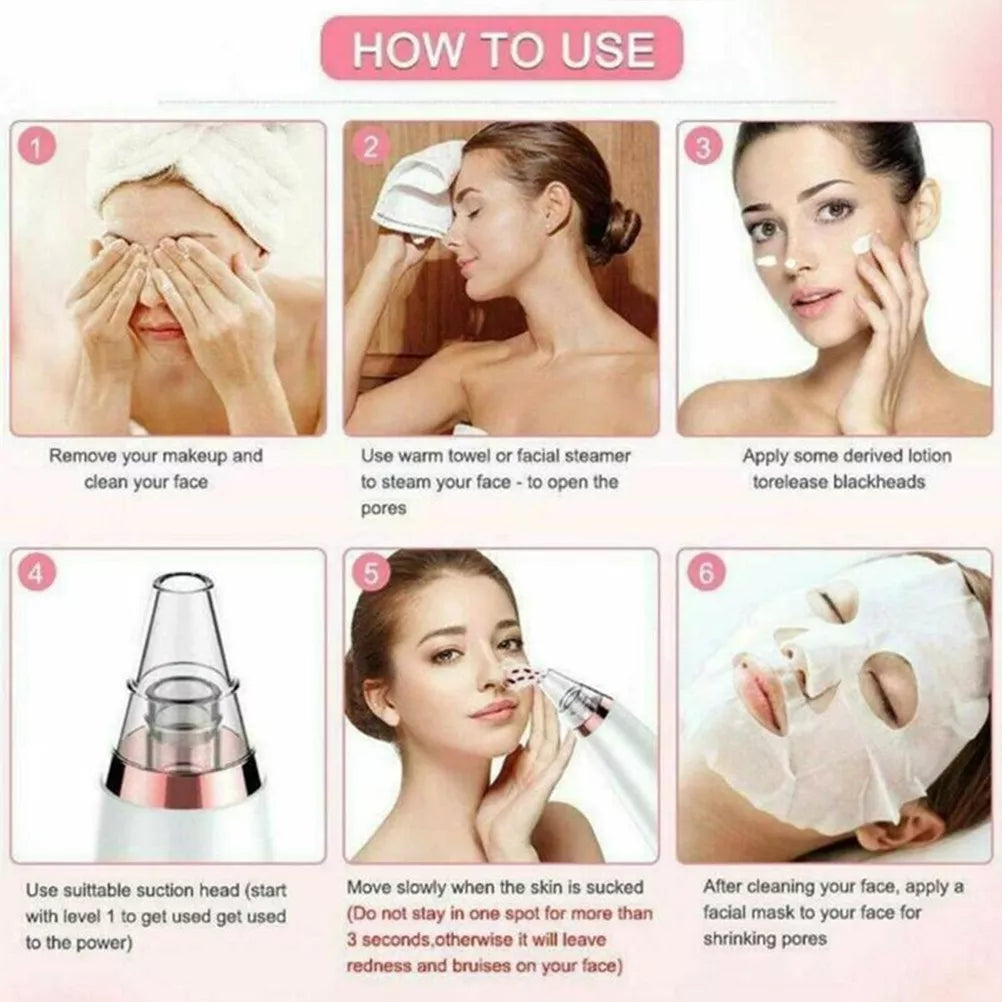 HOW TO USE

1

Remove your makeup and clean your face

2

Use warm towel or facial steamer to steam your face - to open the pores

3

Apply some derived lotion torelease blackheads

4

Use suittable suction head (start with level 1 to get used get used to the power)

5

Move slowly when the skin is sucked (Do not stay in one spot for more than 3 seconds,otherwise it will leave redness and bruises on your face)

6

After cleaning your face, apply a facial mask to your face for shrinking pores