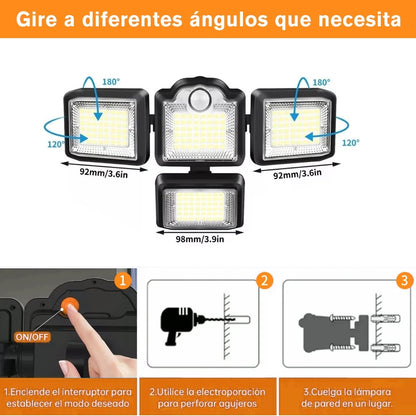 Gire a diferentes ángulos que necesita

180°

120°

180°

120°

92mm/3.6in

92mm/3.6in

98mm/3.9in

1

ON/OFF

2

3

1.Enciende el interruptor para establecer el modo deseado

2.Utilice la electroporación para perforar agujeros

3.Cuelga la lámpara de pared en un lugar.