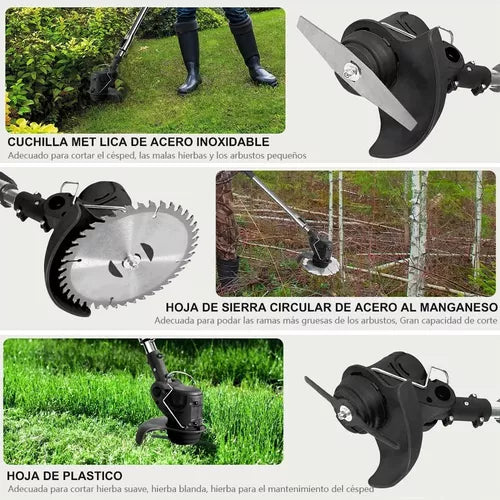 CUCHILLA MET LICA DE ACERO INOXIDABLE
Adecuado para cortar el césped, las malas hierbas y los arbustos pequeños

HOJA DE SIERRA CIRCULAR DE ACERO AL MANGANESO
Adecuada para podar las ramas más gruesas de los arbustos, Gran capacidad de corte

HOJA DE PLASTICO
Adecuada para cortar hierba suave, hierba blanda, hierba para el mantenimiento del césped