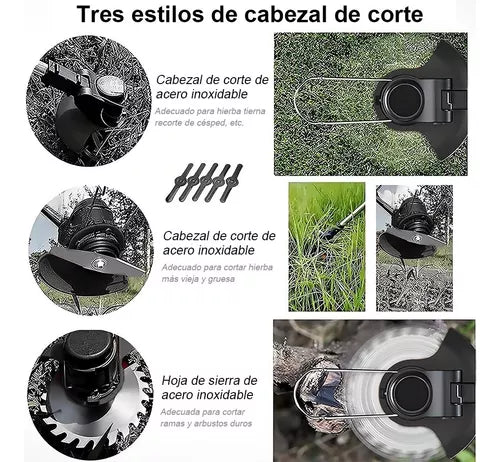 Tres estilos de cabezal de corte

Cabezal de corte de acero inoxidable
Adecuado para hierba tierna recorte de césped, etc.

Cabezal de corte de acero inoxidable
Adecuado para cortar hierba más vieja y gruesa

Hoja de sierra de acero inoxidable
Adecuada para cortar ramas y arbustos duros