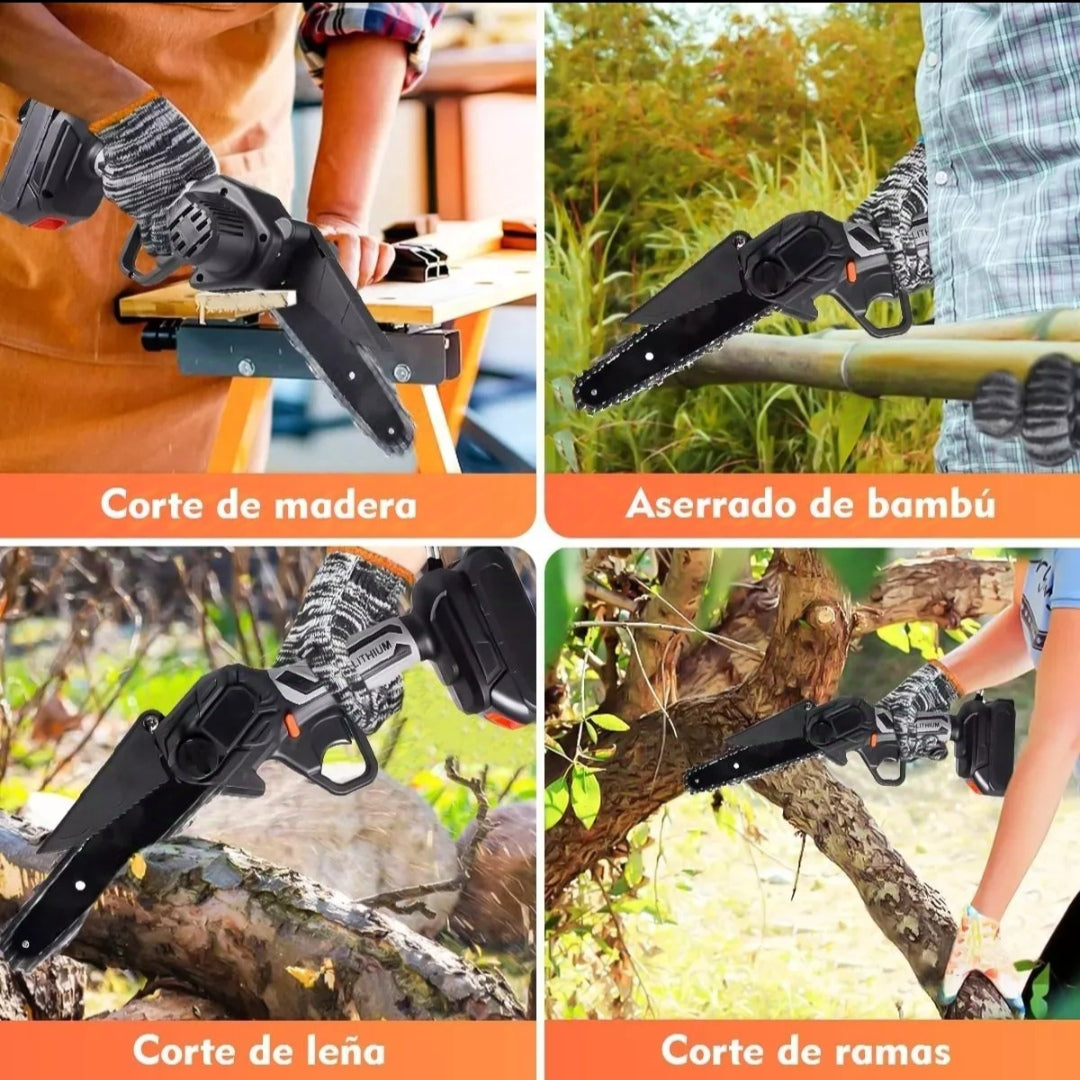 Corte de madera

Aserrado de bambú

LITHIUM

Corte de leña

Corte de ramas