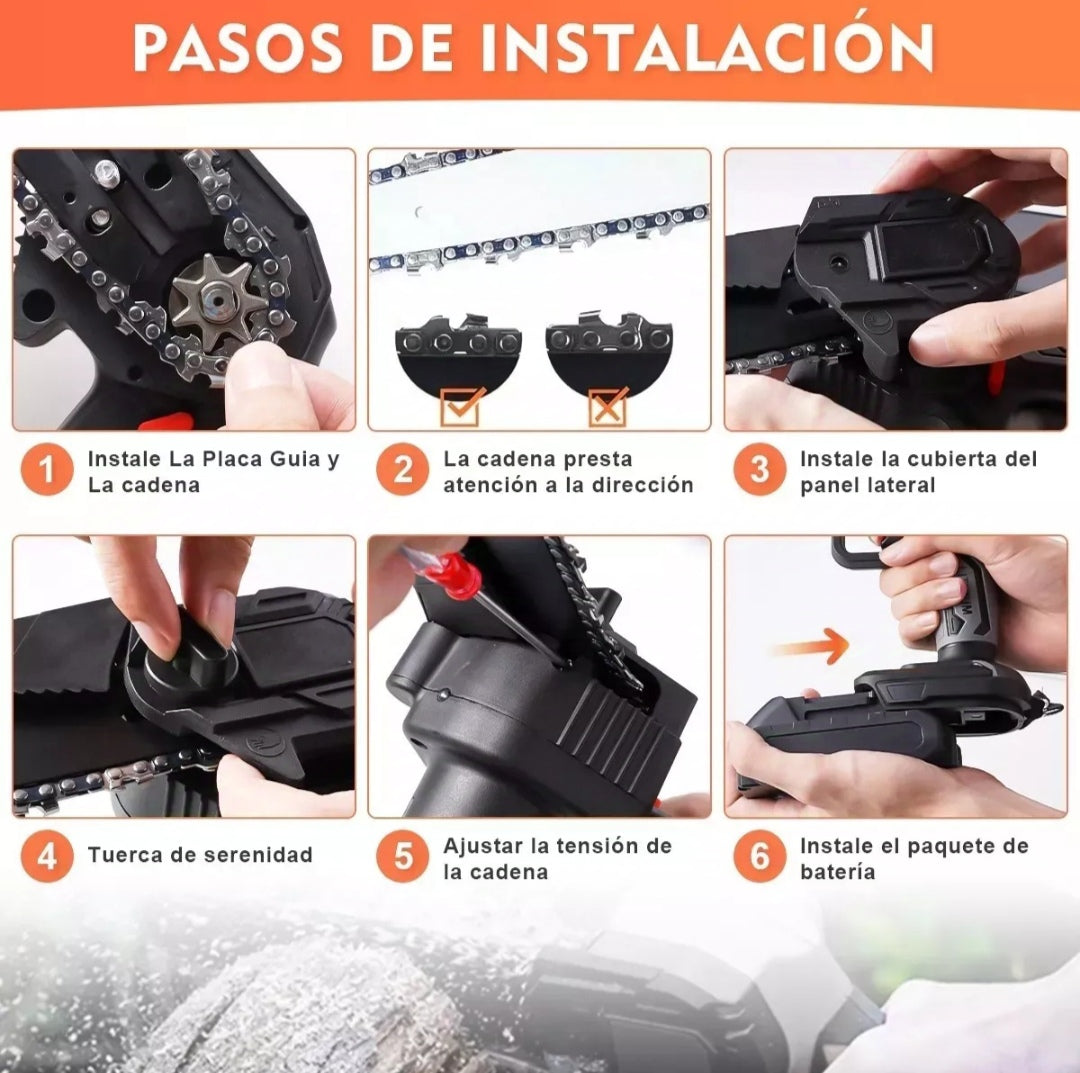 PASOS DE INSTALACIÓN

1 Instale La Placa Guia y La cadena

2 La cadena presta atención a la dirección

3 Instale la cubierta del panel lateral

4 Tuerca de serenidad

5 Ajustar la tensión de la cadena

6 Instale el paquete de batería