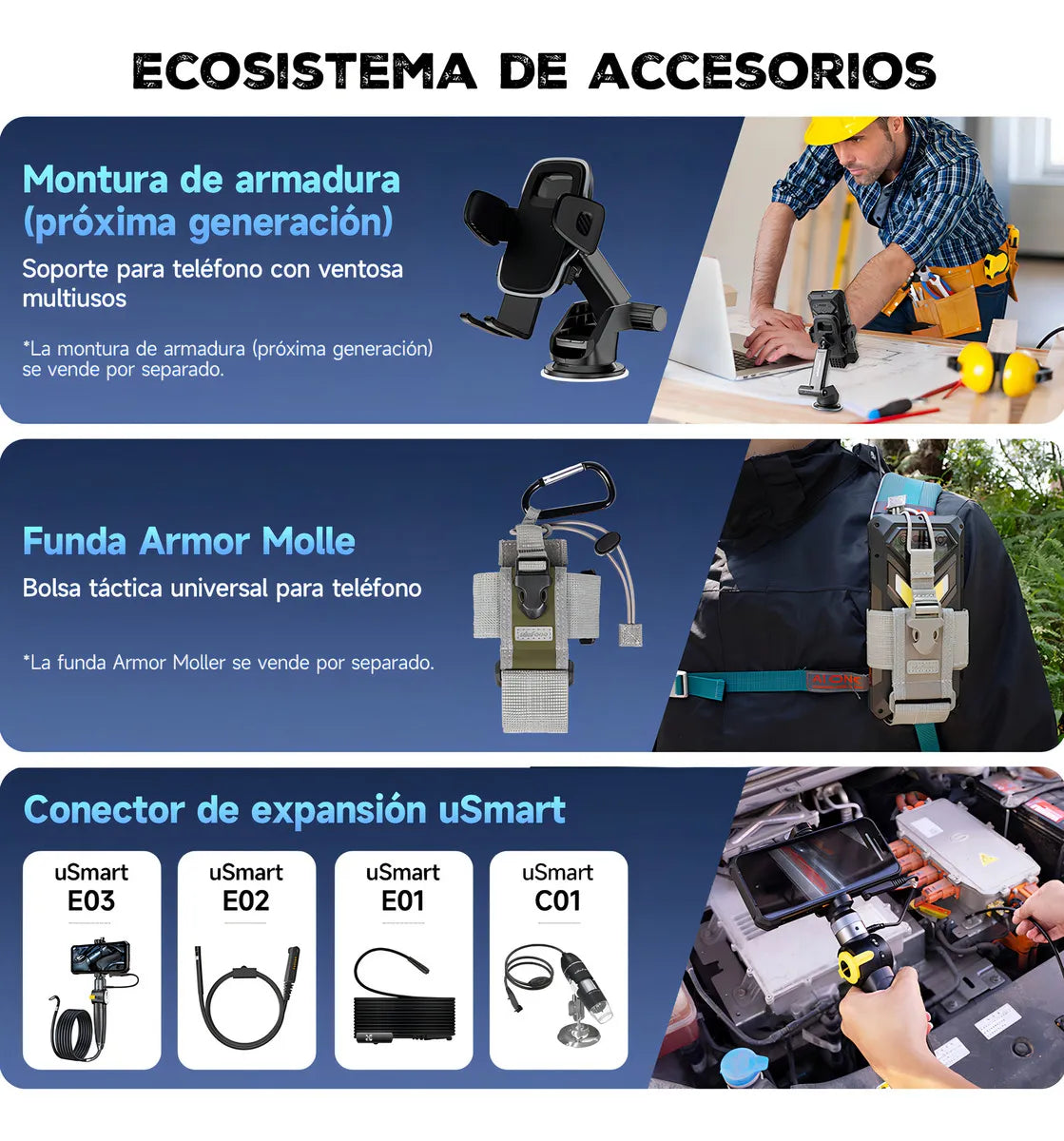 ECOSISTEMA DE ACCESORIOS

Montura de armadura (próxima generación)

Soporte para teléfono con ventosa multiusos

*La montura de armadura (próxima generación) se vende por separado.

Funda Armor Molle

Bolsa táctica universal para teléfono

*La funda Armor Moller se vende por separado.

Conector de expansión uSmart

uSmart E03

uSmart E02

uSmart E01

uSmart C01