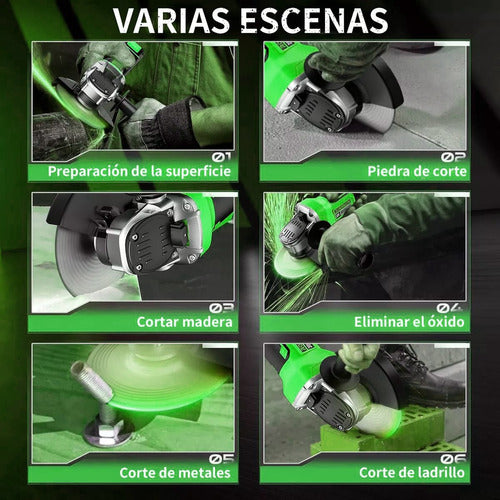 VARIAS ESCENAS

01
Preparación de la superficie

02
Piedra de corte

03
Cortar madera

04
Eliminar el óxido

05
Corte de metales

06
Corte de ladrillo