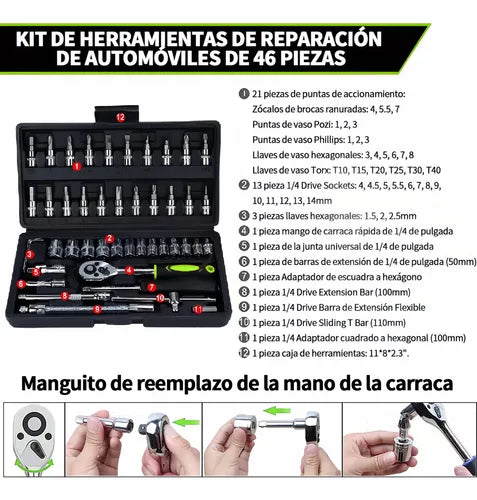 KIT DE HERRAMIENTAS DE REPARACIÓN DE AUTOMÓVILES DE 46 PIEZAS

12
1
2
3
4
5
6
7
8
9
10
11

1 21 piezas de puntas de accionamiento:
Zócalos de brocas ranuradas: 4, 5.5, 7
Puntas de vaso Pozi: 1, 2, 3
Puntas de vaso Phillips: 1, 2, 3
Llaves de vaso hexagonales: 3, 4, 5, 6, 7, 8
Llaves de vaso Torx: T10, T15, T20, T25, T30, T40
2 13 pieza 1/4 Drive Sockets: 4, 4.5, 5, 5.5, 6, 7, 8, 9, 10, 11, 12, 13, 14mm
3 3 piezas llaves hexagonales: 1.5, 2, 2.5mm
4 1 pieza mango de carraca rápida de 1/4 de pulgada
5 1 pieza de la junta universal de 1/4 de pulgada
6 1 pieza de barras de extensión de 1/4 de pulgada (50mm)
7 1 pieza Adaptador de escuadra a hexágono
8 1 pieza 1/4 Drive Extension Bar (100mm)
9 1 pieza 1/4 Drive Barra de Extensión Flexible
10 1 pieza 1/4 Drive Sliding T Bar (110mm)
11 1 pieza 1/4 Adaptador cuadrado a hexagonal (100mm)
12 1 pieza caja de herramientas: 11*8*2.3".

Manguito de reemplazo de la mano de la carraca