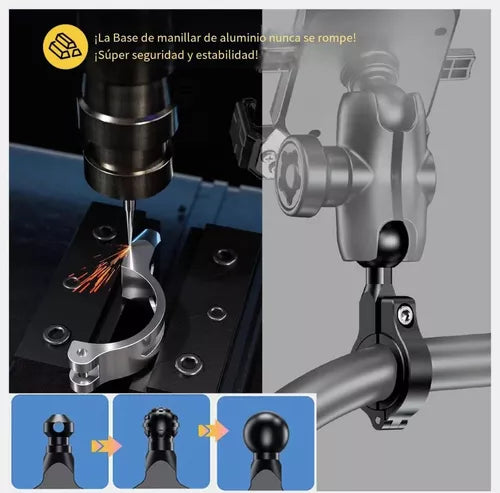 ¡La Base de manillar de aluminio nunca se rompe!
¡Súper seguridad y estabilidad!