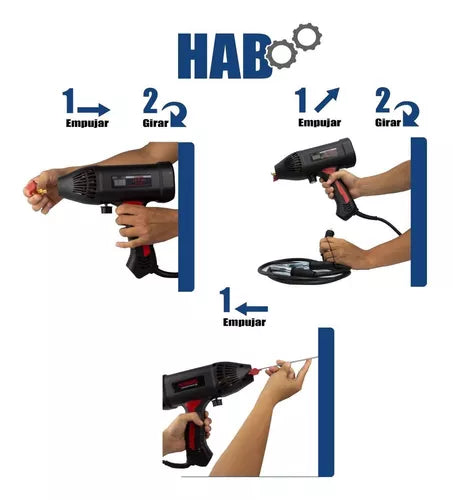 HAB

1 Empujar

2 Girar

1 Empujar

2 Girar

1 Empujar