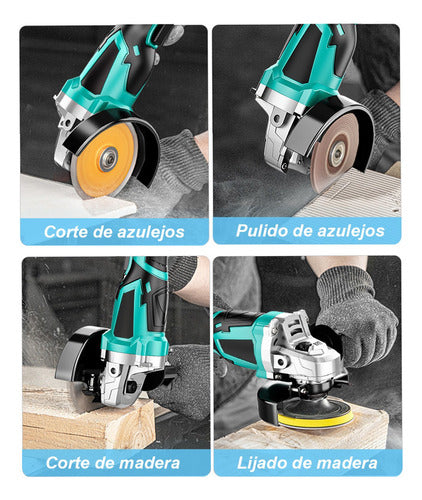 Corte de azulejos

Pulido de azulejos

Corte de madera

Lijado de madera