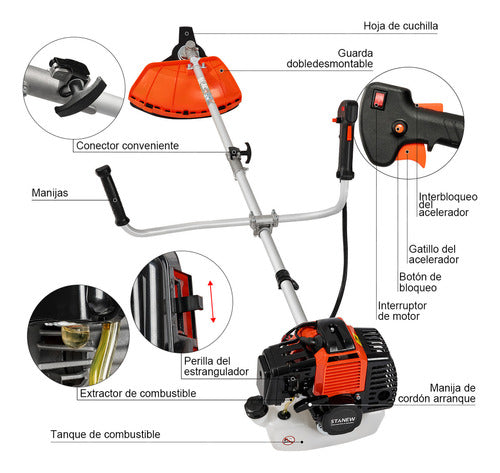 Hoja de cuchilla

Guarda
dobledesmontable

Conector conveniente

Manijas

Interbloqueo
del
acelerador

Gatillo del
acelerador

Botón de
bloqueo

Interruptor
de motor

Perilla del
estrangulador

Extractor de combustible

Manija de
cordón arranque

STANEW

Tanque de combustible