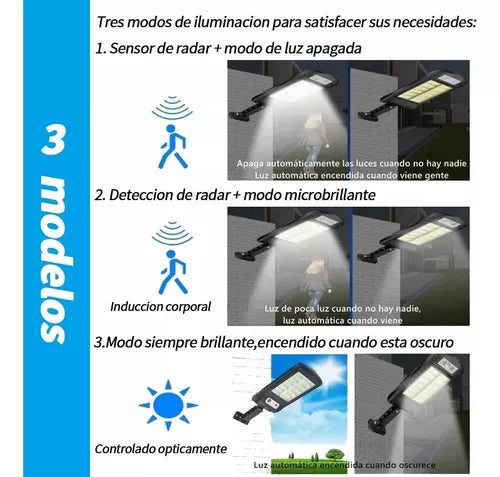 3 modelos

Tres modos de iluminacion para satisfacer sus necesidades:

1. Sensor de radar + modo de luz apagada

Apaga automáticamente las luces cuando no hay nadie
Luz automática encendida cuando viene gente

2. Deteccion de radar + modo microbrillante

Induccion corporal

Luz de poca luz cuando no hay nadie,
luz automática cuando viene

3.Modo siempre brillante,encendido cuando esta oscuro

Controlado opticamente

Luz automática encendida cuando oscurece