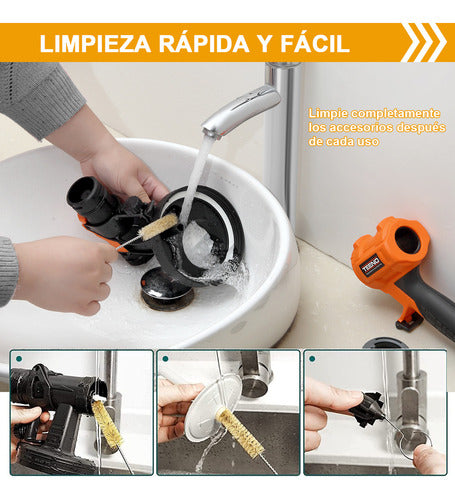 LIMPIEZA RÁPIDA Y FÁCIL

Limpie completamente los accesorios después de cada uso

TEENO