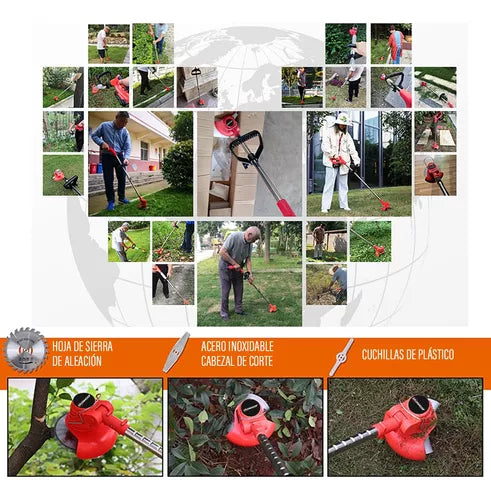 HOJA DE SIERRA DE ALEACIÓN

ACERO INOXIDABLE CABEZAL DE CORTE

CUCHILLAS DE PLÁSTICO