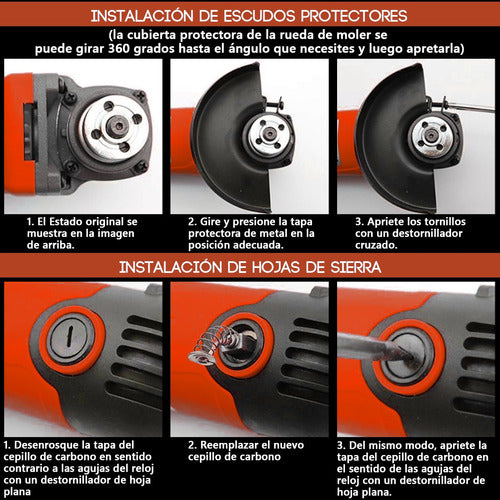 INSTALACIÓN DE ESCUDOS PROTECTORES

(la cubierta protectora de la rueda de moler se puede girar 360 grados hasta el ángulo que necesites y luego apretarla)

1. El Estado original se muestra en la imagen de arriba.

2. Gire y presione la tapa protectora de metal en la posición adecuada.

3. Apriete los tornillos con un destornillador cruzado.

INSTALACIÓN DE HOJAS DE SIERRA

1. Desenrosque la tapa del cepillo de carbono en sentido contrario a las agujas del reloj con un destornillador de hoja plana

2. Reemplazar el nuevo cepillo de carbono

3. Del mismo modo, apriete la tapa del cepillo de carbono en el sentido de las agujas del reloj con un destornillador de hoja plana.