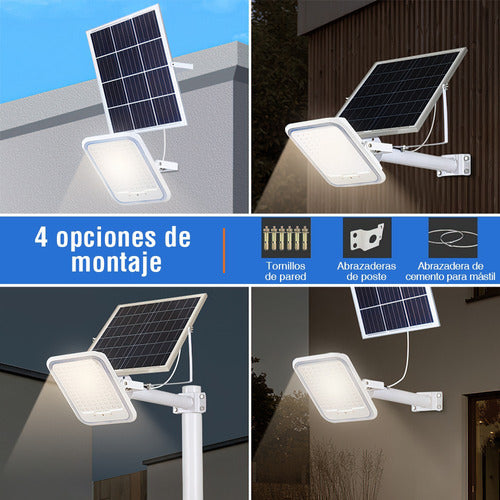 4 opciones de montaje

Tornillos de pared

Abrazaderas de poste

Abrazadera de cemento para mástil