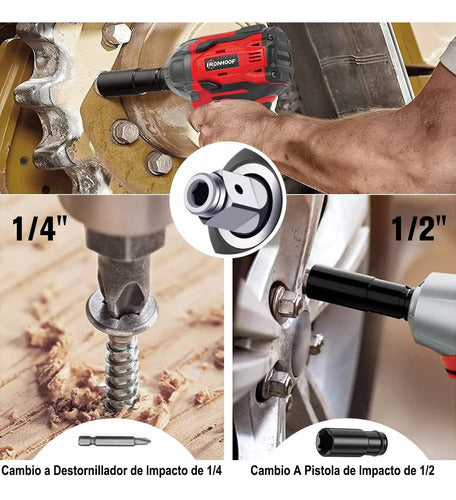 IRONHOOF

1/4"

1/2"

Cambio a Destornillador de Impacto de 1/4

Cambio A Pistola de Impacto de 1/2