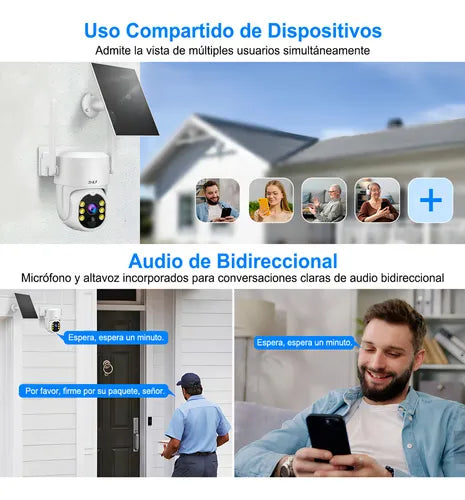 Uso Compartido de Dispositivos
Admite la vista de múltiples usuarios simultáneamente

+

Audio de Bidireccional
Micrófono y altavoz incorporados para conversaciones claras de audio bidireccional

Espera, espera un minuto.

Por favor, firme por su paquete, señor.

Espera, espera un minuto.