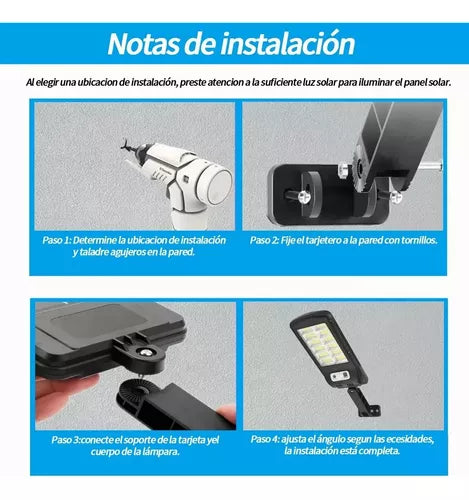 Notas de instalación

Al elegir una ubicacion de instalación, preste atencion a la suficiente luz solar para iluminar el panel solar.

Paso 1: Determine la ubicacion de instalación y taladre agujeros en la pared.

Paso 2: Fije el tarjetero a la pared con tornillos.

Paso 3:conecte el soporte de la tarjeta yel cuerpo de la lámpara.

Paso 4: ajusta el ángulo segun las ecesidades, la instalación está completa.