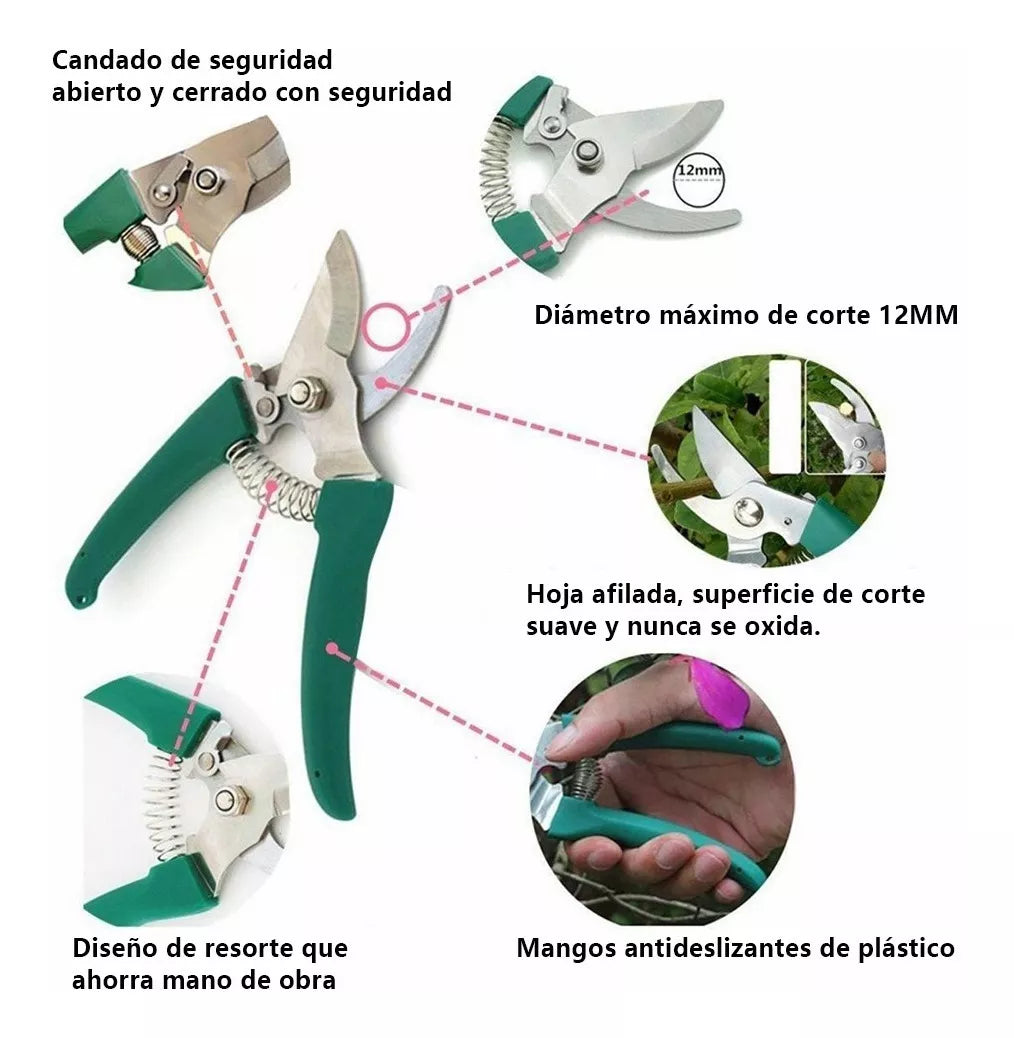 Candado de seguridad abierto y cerrado con seguridad

12mm

Diámetro máximo de corte 12MM

Hoja afilada, superficie de corte suave y nunca se oxida.

Diseño de resorte que ahorra mano de obra

Mangos antideslizantes de plástico