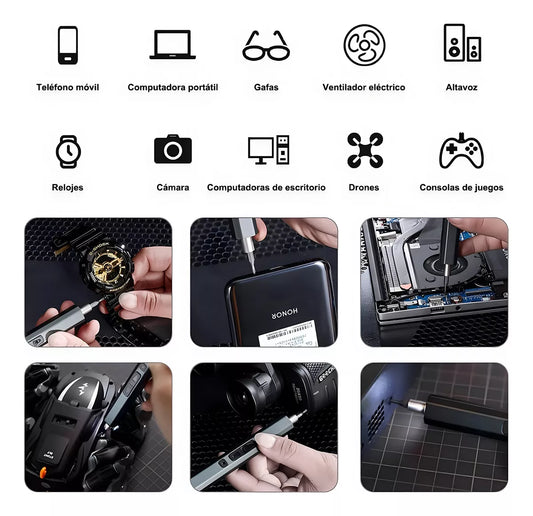 Teléfono móvil

Computadora portátil

Gafas

Ventilador eléctrico

Altavoz

Relojes

Cámara

Computadoras de escritorio

Drones

Consolas de juegos

HONOR