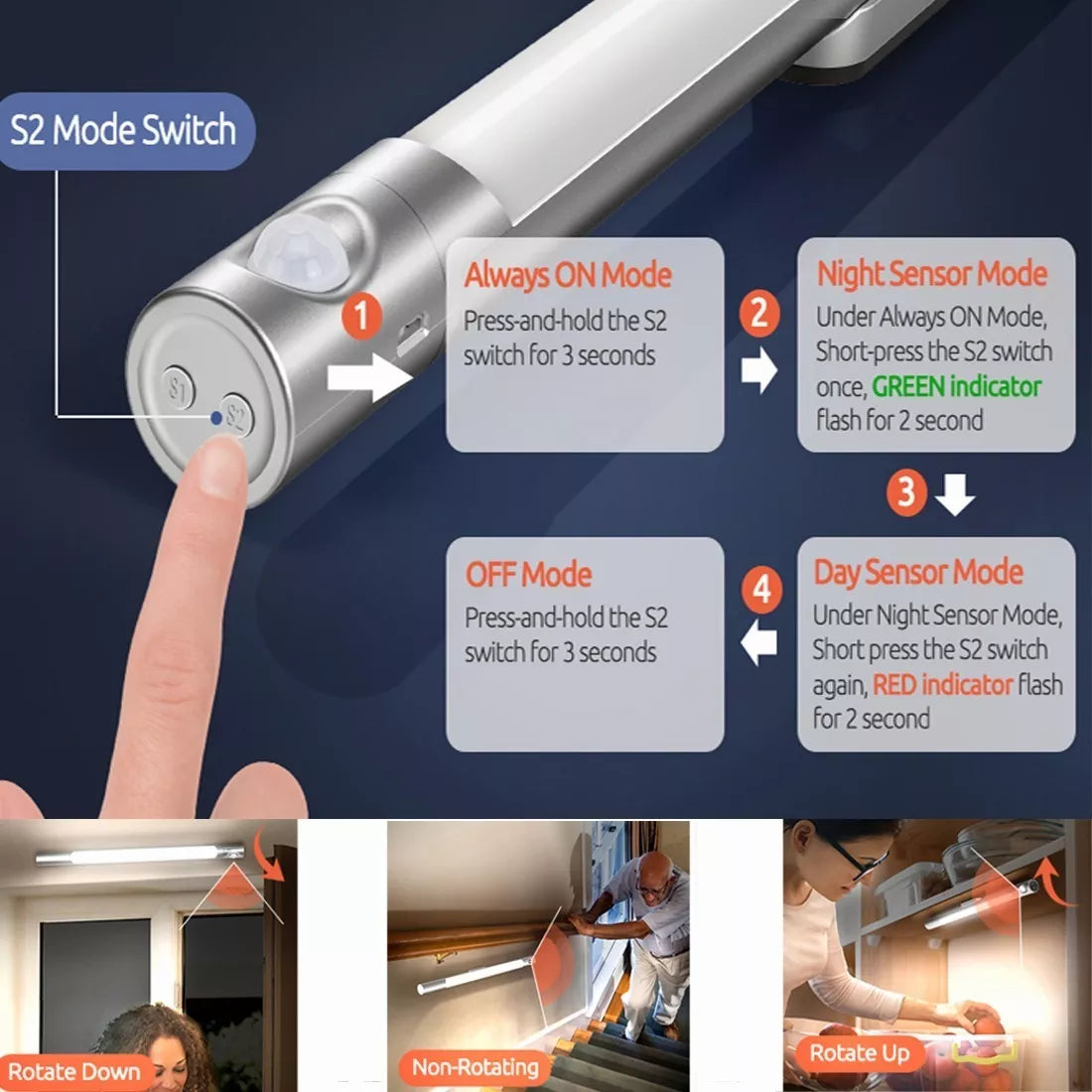 S2 Mode Switch

S1 S2

1

Always ON Mode
Press-and-hold the S2 switch for 3 seconds

2

Night Sensor Mode
Under Always ON Mode, Short-press the S2 switch once, GREEN indicator flash for 2 second

3

Day Sensor Mode
Under Night Sensor Mode, Short press the S2 switch again, RED indicator flash for 2 second

4

OFF Mode
Press-and-hold the S2 switch for 3 seconds

Rotate Down

Non-Rotating

Rotate Up