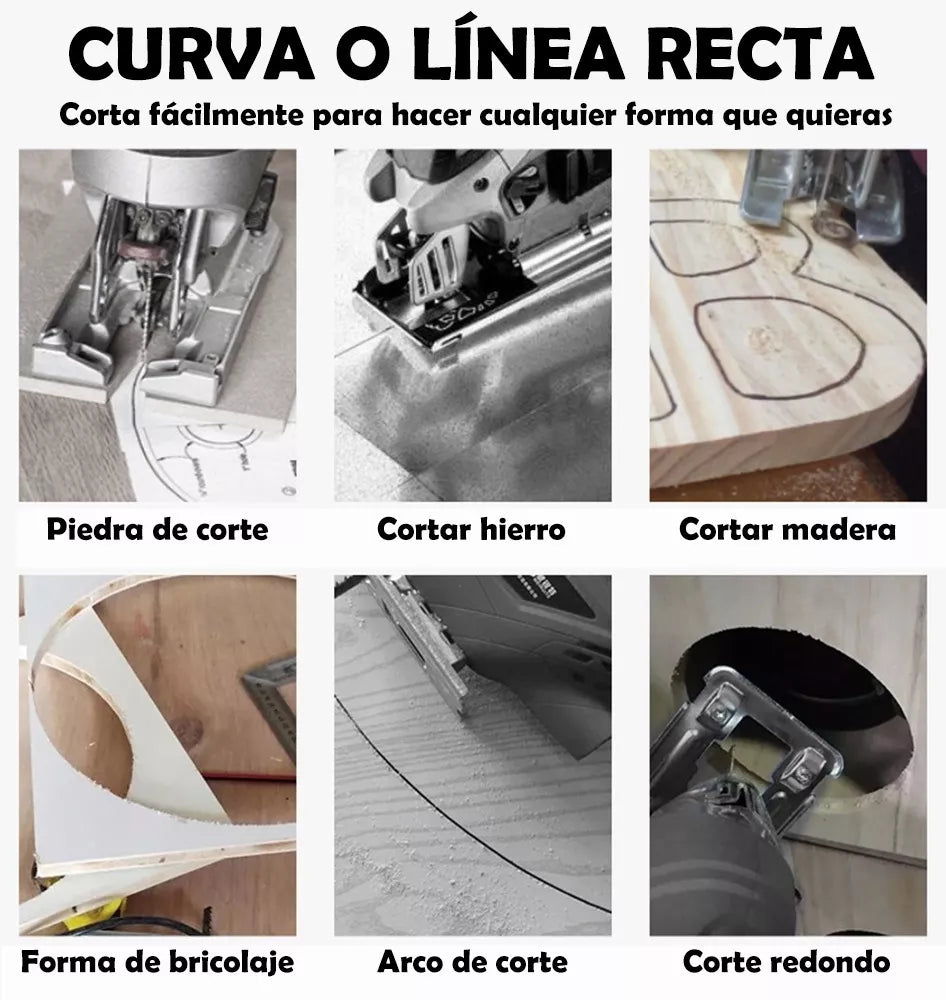 CURVA O LÍNEA RECTA

Corta fácilmente para hacer cualquier forma que quieras

Piedra de corte

Cortar hierro

Cortar madera

Forma de bricolaje

Arco de corte

Corte redondo