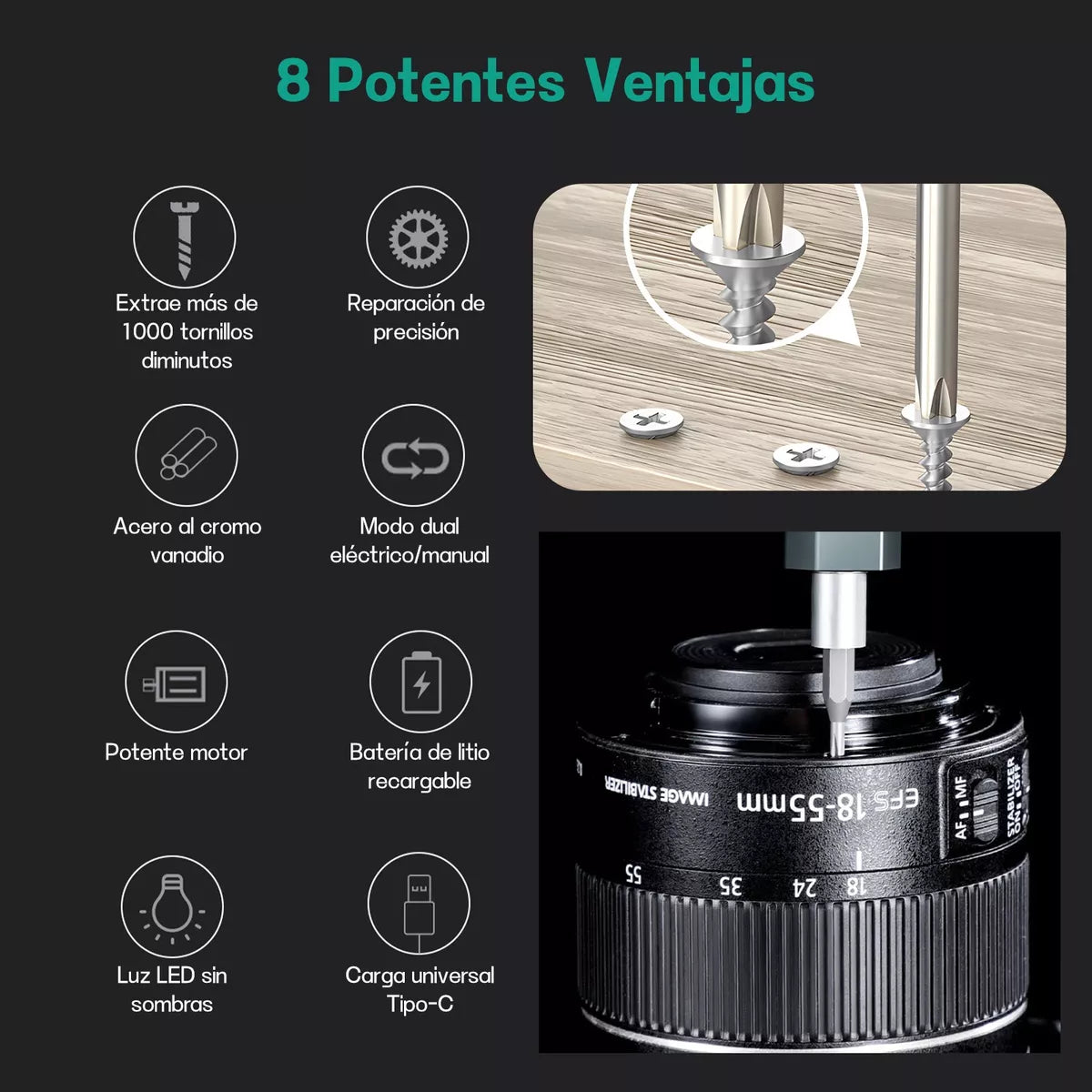 8 Potentes Ventajas

Extrae más de 1000 tornillos diminutos

Reparación de precisión

Acero al cromo vanadio

Modo dual eléctrico/manual

Potente motor

Batería de litio recargable

Luz LED sin sombras

Carga universal Tipo-C

IMAGE STABILIZER

EFS 18-55mm

AF MF

STABILIZER ON OFF

55 35 24 18